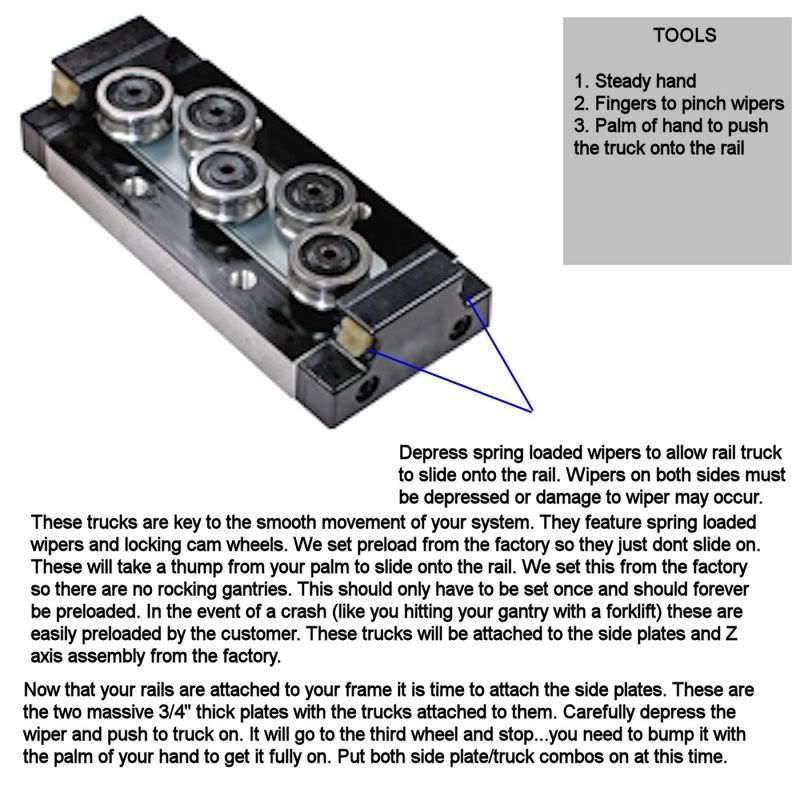 TOOLS

1. Steady hand
2. Fingers to pinch wipers
3. Palm of hand to push the truck onto the rail

Depress spring loaded wipers to allow rail truck to slide onto the rail. Wipers on both sides must be depressed or damage to wiper may occur.

These trucks are key to the smooth movement of your system. They feature spring loaded wipers and locking cam wheels. We set preload from the factory so they just dont slide on. These will take a thump from your palm to slide onto the rail. We set this from the factory so there are no rocking gantries. This should only have to be set once and should forever be preloaded. In the event of a crash (like you hitting your gantry with a forklift) these are easily preloaded by the customer. These trucks will be attached to the side plates and Z axis assembly from the factory.

Now that your rails are attached to your frame it is time to attach the side plates. These are the two massive 3/4" thick plates with the trucks attached to them. Carefully depress the wiper and push to truck on. It will go to the third wheel and stop...you need to bump it with the palm of your hand to get it fully on. Put both side plate/truck combos on at this time.