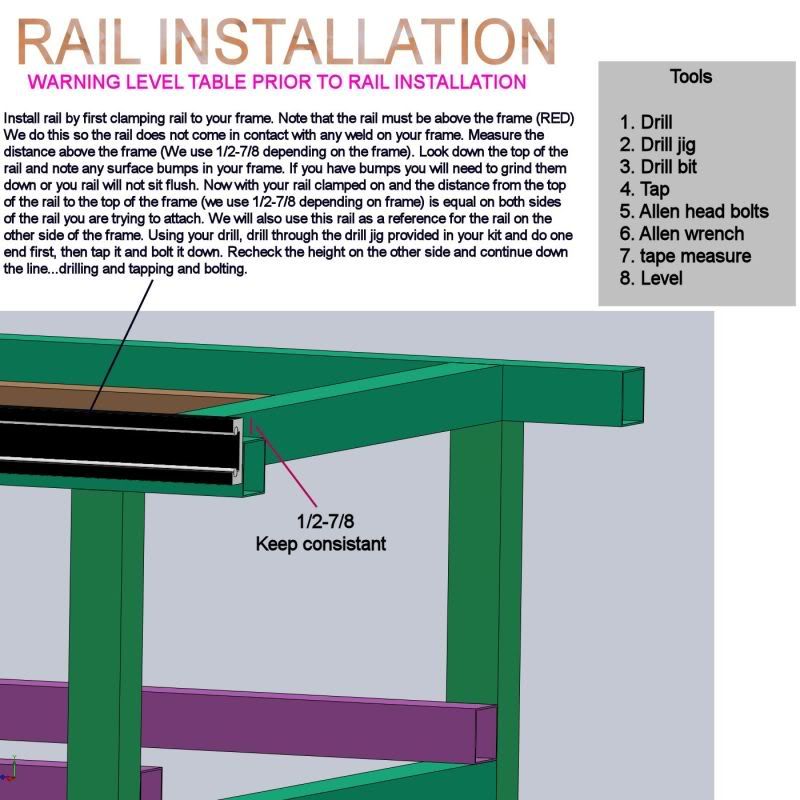 RAIL INSTALLATION

WARNING LEVEL TABLE PRIOR TO RAIL INSTALLATION

Install rail by first clamping rail to your frame. Note that the rail must be above the frame (RED) We do this so the rail does not come in contact with any weld on your frame. Measure the distance above the frame (We use 1/2-7/8 depending on the frame). Look down the top of the rail and note any surface bumps in your frame. If you have bumps you will need to grind them down or you rail will not sit flush. Now with your rail clamped on and the distance from the top of the rail to the top of the frame (we use 1/2-7/8 depending on frame) is equal on both sides of the rail you are trying to attach. We will also use this rail as a reference for the rail on the other side of the frame. Using your drill, drill through the drill jig provided in your kit and do one end first, then tap it and bolt it down. Recheck the height on the other side and continue down the line...drilling and tapping and bolting.

Tools

1. Drill
2. Drill jig
3. Drill bit
4. Tap
5. Allen head bolts
6. Allen wrench
7. tape measure
8. Level

1/2-7/8
Keep consistant