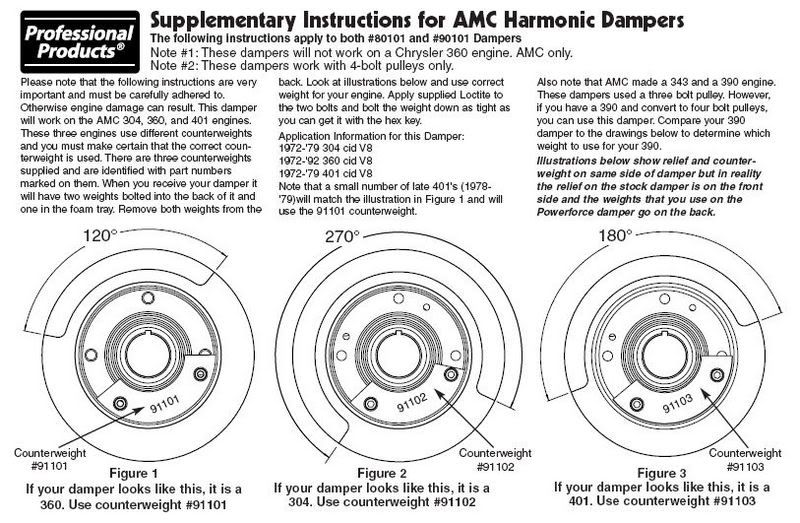 Professional Products®

Supplementary Instructions for AMC Harmonic Dampers

The following instructions apply to both #80101 and #90101 Dampers
Note #1: These dampers will not work on a Chrysler 360 engine. AMC only.
Note #2: These dampers work with 4-bolt pulleys only.

Please note that the following instructions are very important and must be carefully adhered to. Otherwise engine damage can result. This damper will work on the AMC 304, 360, and 401 engines. These three engines use different counterweights and you must make certain that the correct counterweight is used. There are three counterweights supplied and are identified with part numbers marked on them. When you receive your damper it will have two weights bolted into the back of it and one in the foam tray. Remove both weights from the back. Look at illustrations below and use correct weight for your engine. Apply supplied Loctite to the two bolts and bolt the weight down as tight as you can get it with the hex key.

Application Information for this Damper:
1972-'79 304 cid V8
1972-'92 360 cid V8
1972-'79 401 cid V8
Note that a small number of late 401's (1978-'79)will match the illustration in Figure 1 and will use the 91101 counterweight.

Also note that AMC made a 343 and a 390 engine. These dampers used a three bolt pulley. However, if you have a 390 and convert to four bolt pulleys, you can use this damper. Compare your 390 damper to the drawings below to determine which weight to use for your 390.
Illustrations below show relief and counterweight on same side of damper but in reality the relief on the stock damper is on the front side and the weights that you use on the Powerforce damper go on the back.

120°

91101

Counterweight #91101

Figure 1
If your damper looks like this, it is a 360. Use counterweight #91101

270°

91102

Counterweight #91102

Figure 2
If your damper looks like this, it is a 304. Use counterweight #91102

180°

91103

Counterweight #91103

Figure 3
If your damper looks like this, it is a 401. Use counterweight #91103