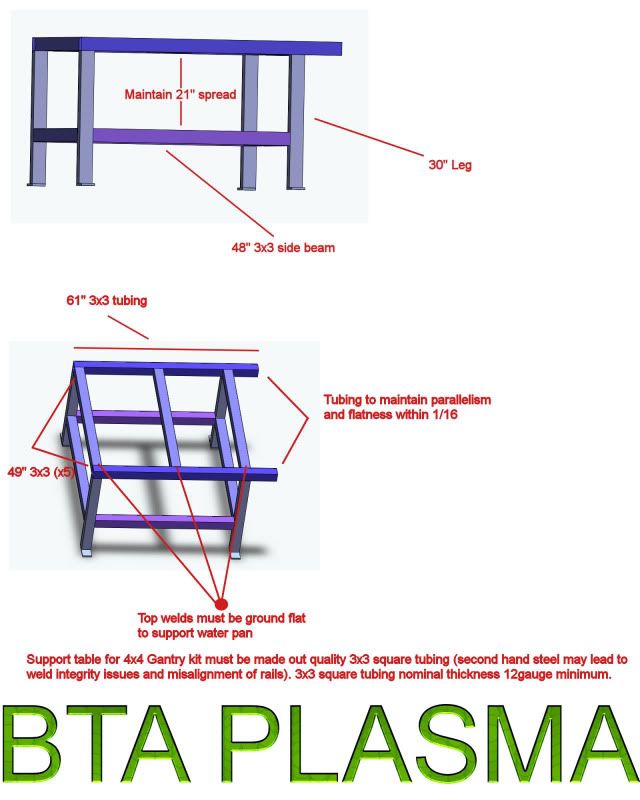 Maintain 21" spread

30" Leg

48" 3x3 side beam

61" 3x3 tubing

Tubing to maintain parallelism and flatness within 1/16

49" 3x3 (x5)

Top welds must be ground flat to support water pan

Support table for 4x4 Gantry kit must be made out quality 3x3 square tubing (second hand steel may lead to weld integrity issues and misalignment of rails). 3x3 square tubing nominal thickness 12gauge minimum.

BTA PLASMA